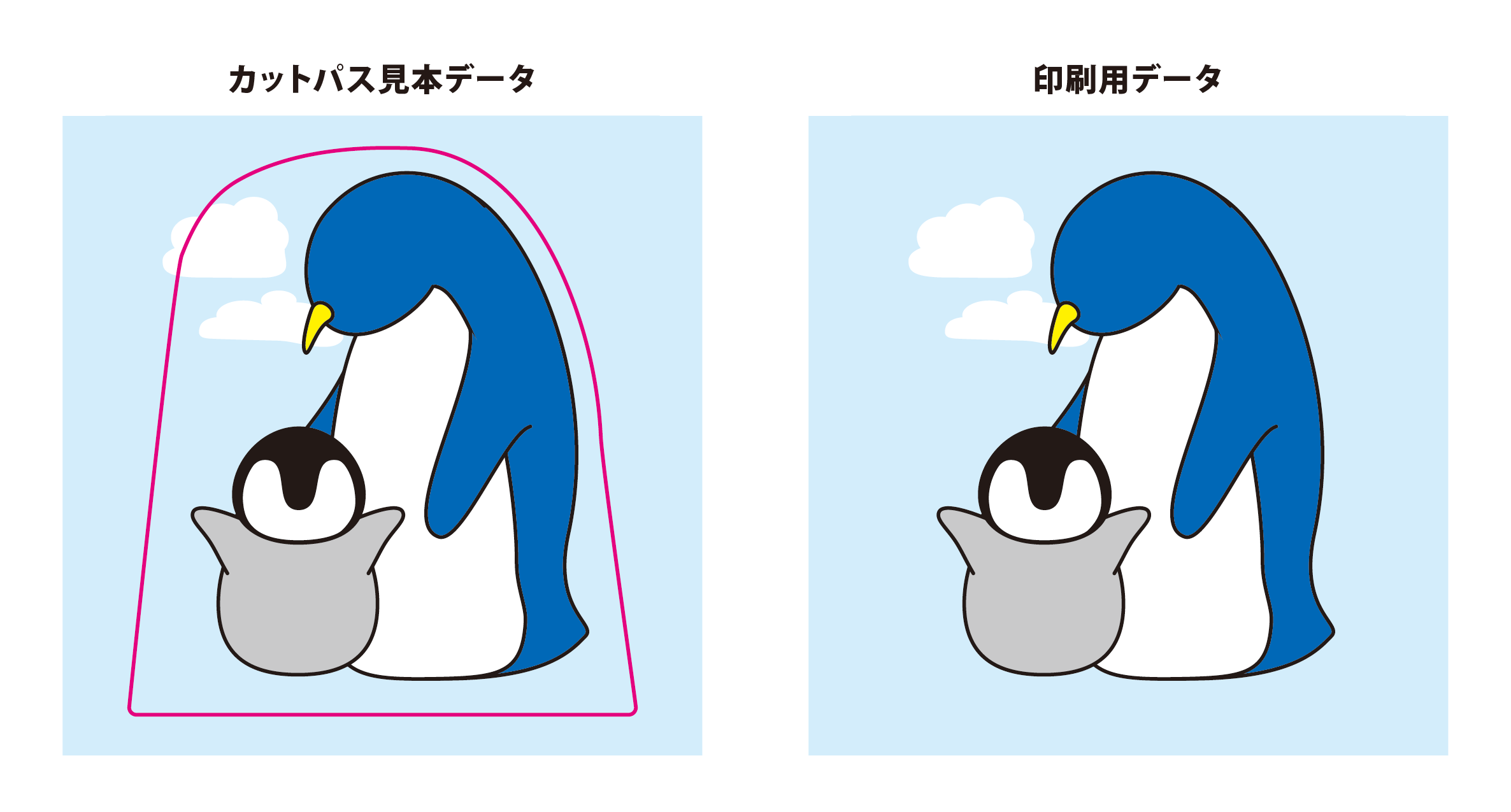 カットパス見本データ

印刷用データ